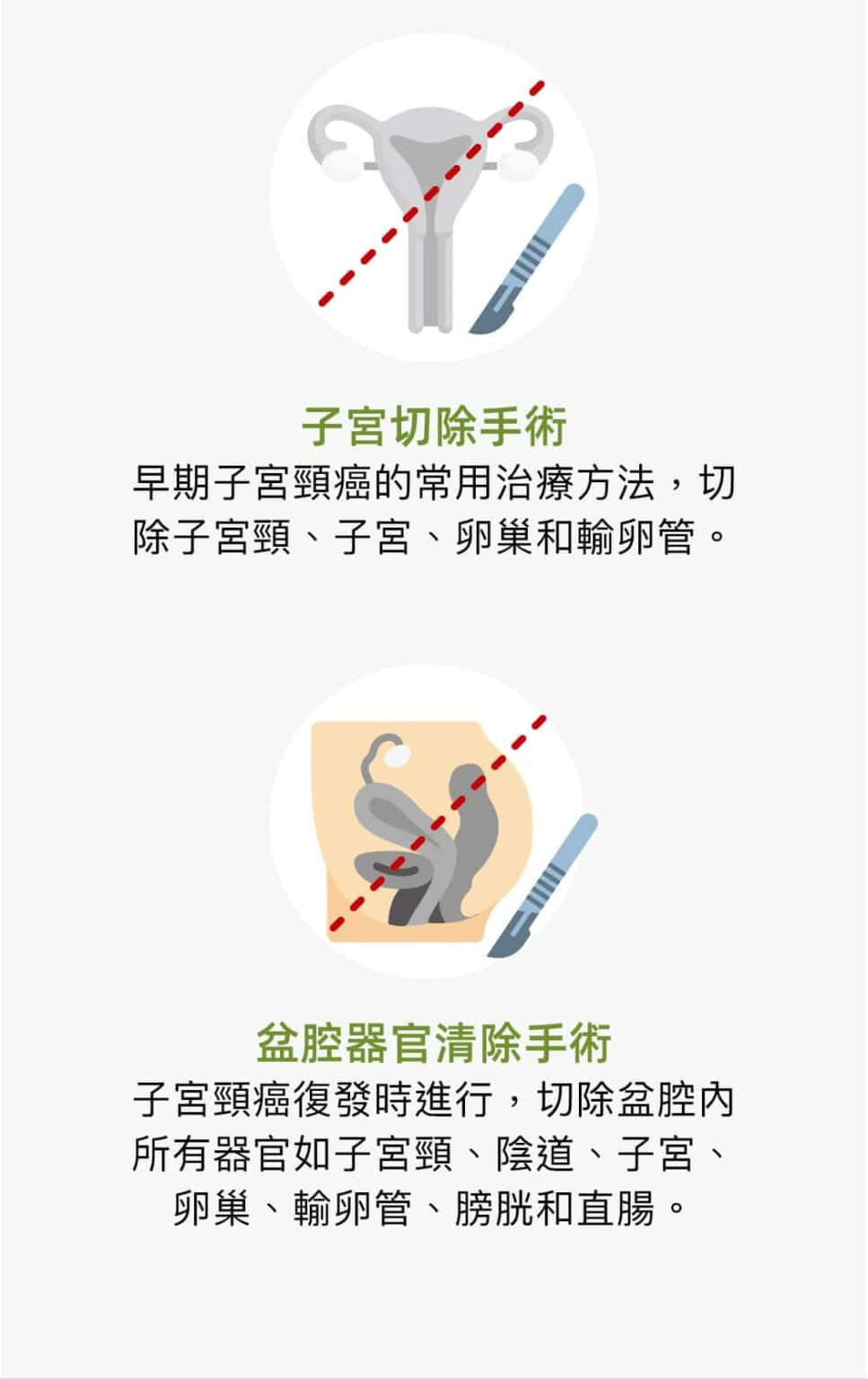 子宮切除手術

早期子宮頸癌的常用治療方法，切除子宮頸、子宮、卵巢和輸卵管。

盆腔器官清除手術

子宮頸癌復發時進行，切除盆腔內所有器官如子宮頸、陰道、子宮、卵巢、輸卵管、膀胱和直腸。