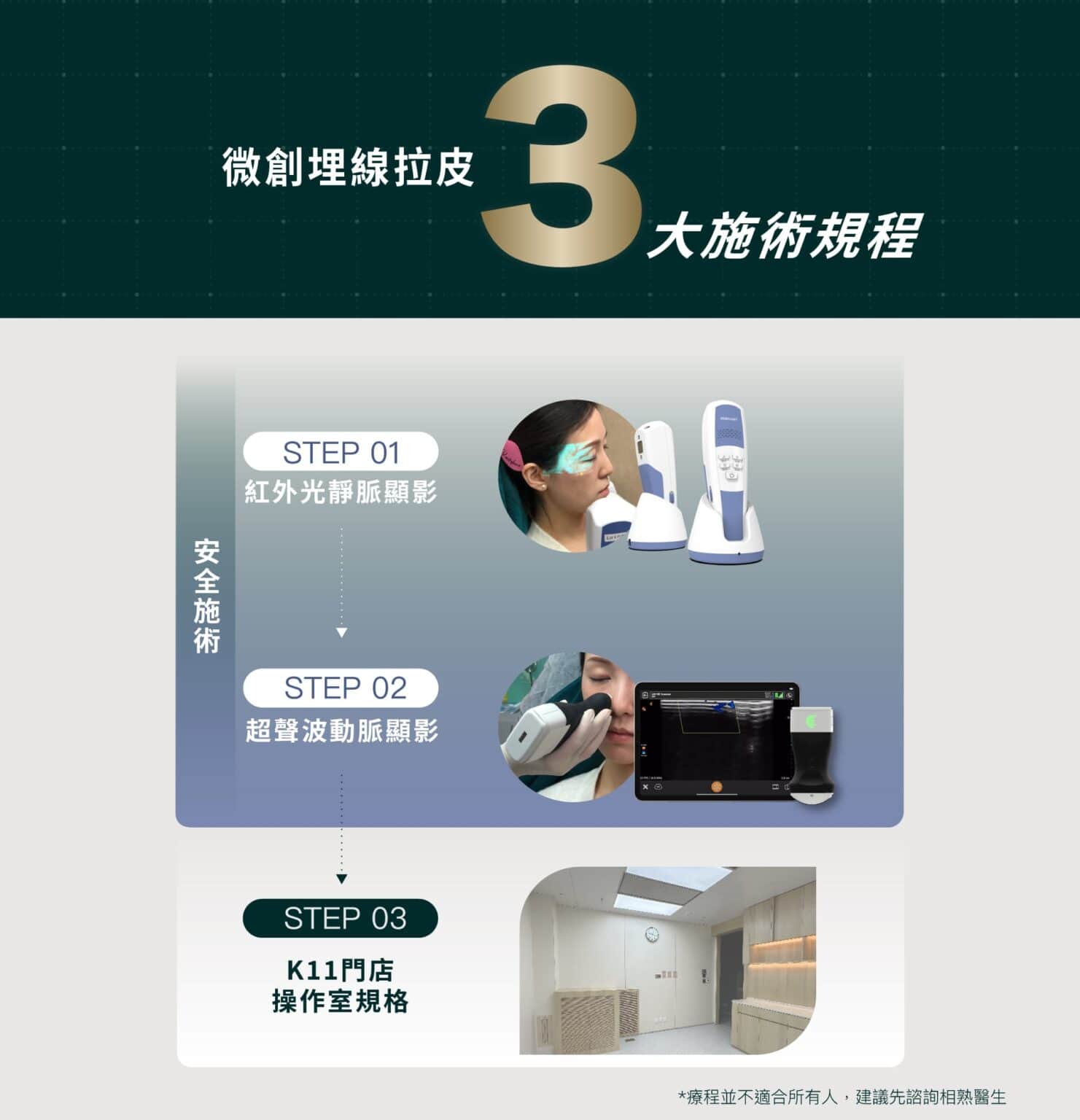 微創埋線拉皮 3 大施術規程

安全施術

STEP 01
紅外光靜脈顯影

STEP 02
超聲波動脈顯影

STEP 03
K11門店
操作室規格

*療程並不適合所有人，建議先諮詢相熟醫生